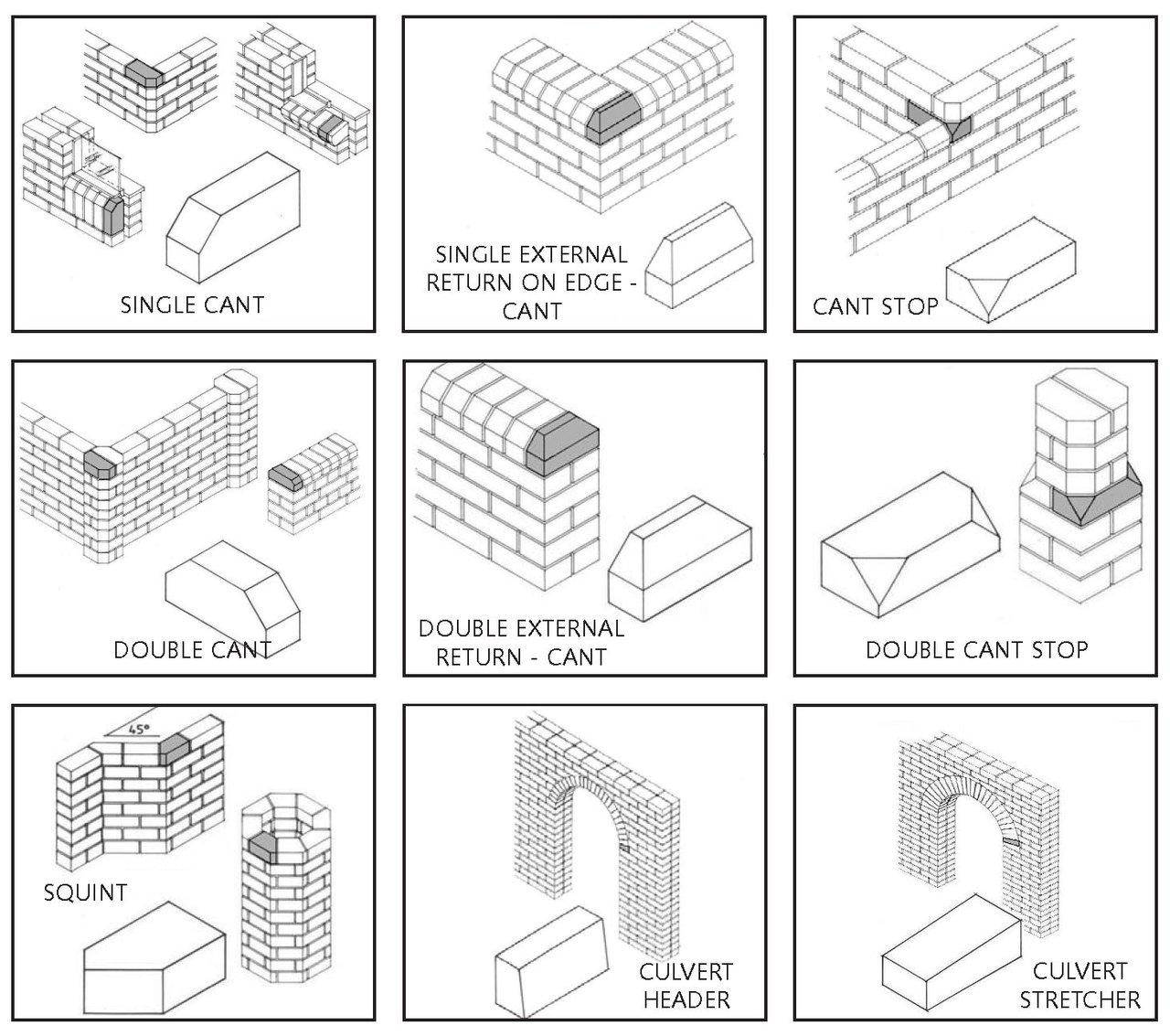 SINGLE CANT

SINGLE EXTERNAL RETURN ON EDGE - CANT

CANT STOP

DOUBLE CANT

DOUBLE EXTERNAL RETURN - CANT

DOUBLE CANT STOP

45°

SQUINT

CULVERT HEADER

CULVERT STRETCHER